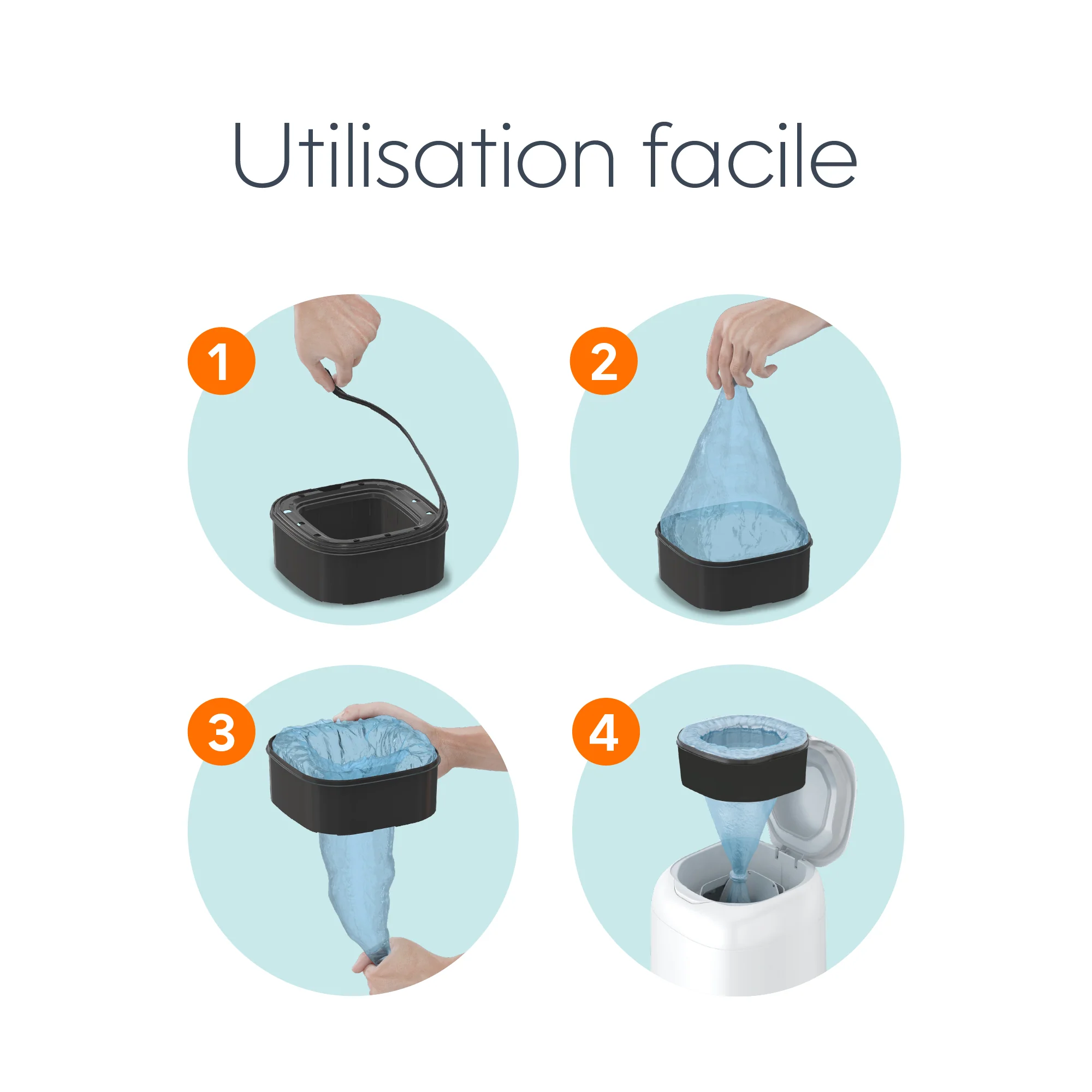 Utilisation facile

1

2

3

4