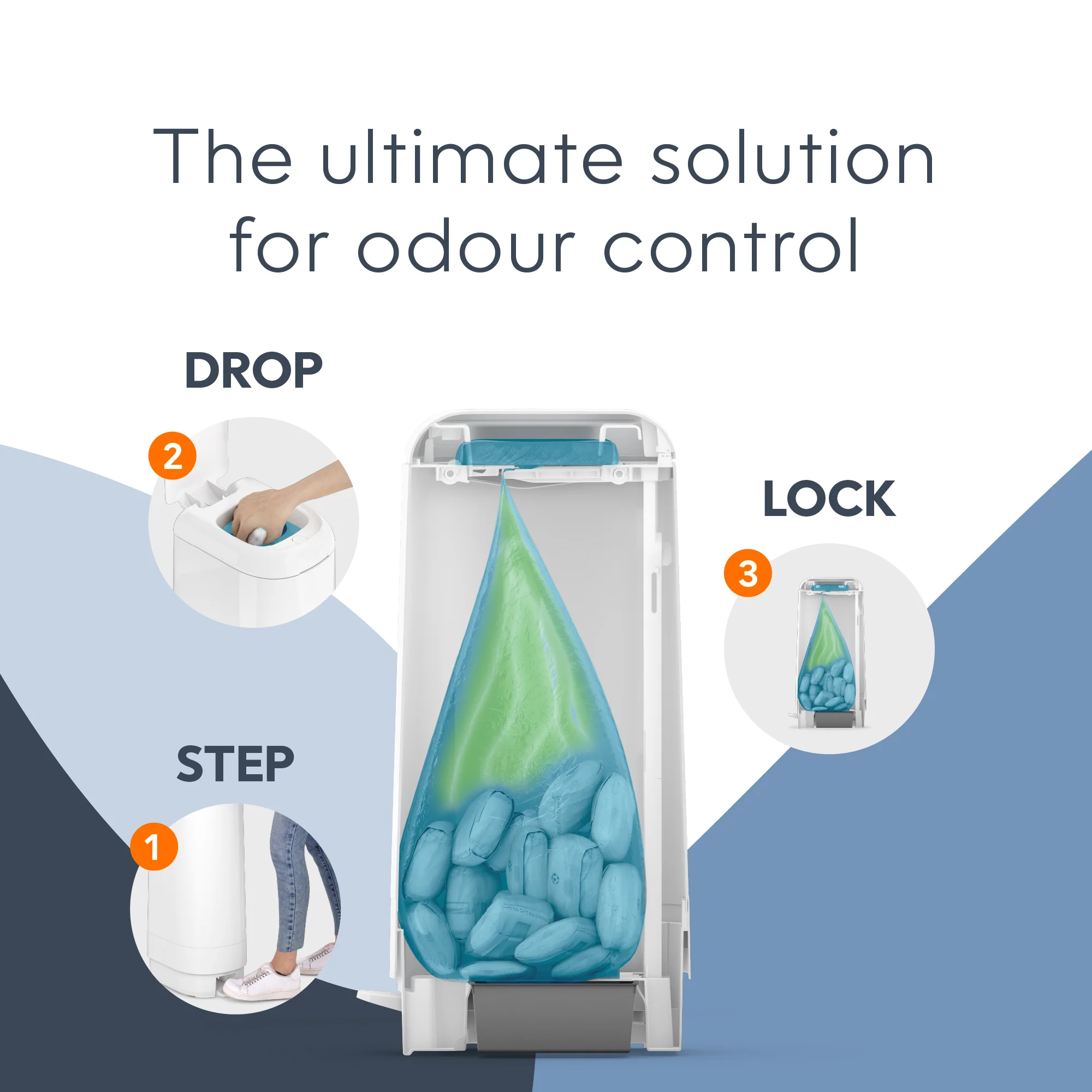 The ultimate solution for odour control

DROP

2

LOCK

3

STEP

1