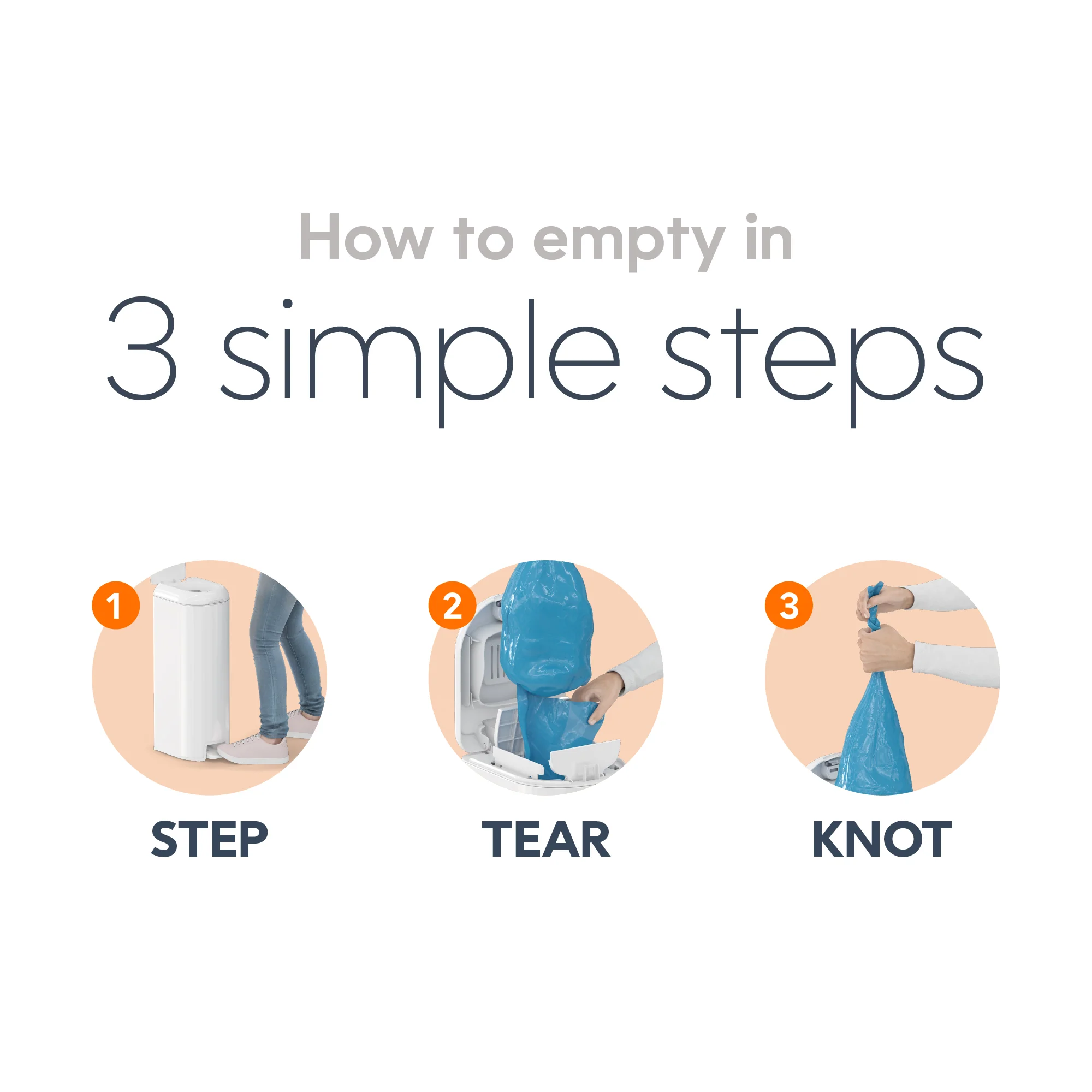 How to empty in
3 simple steps

1

STEP

2

TEAR

3

KNOT