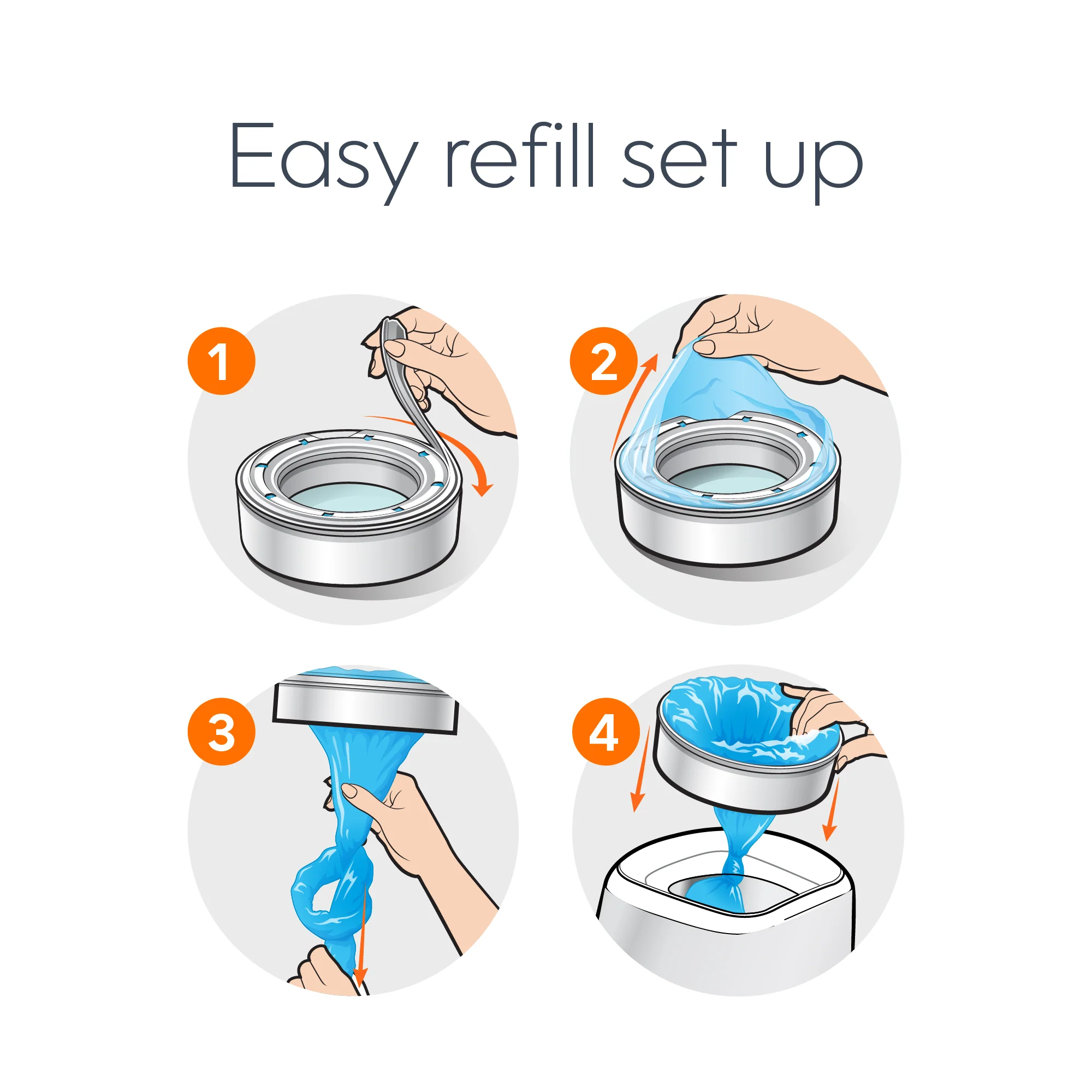 Easy refill set up

1

2

3

4